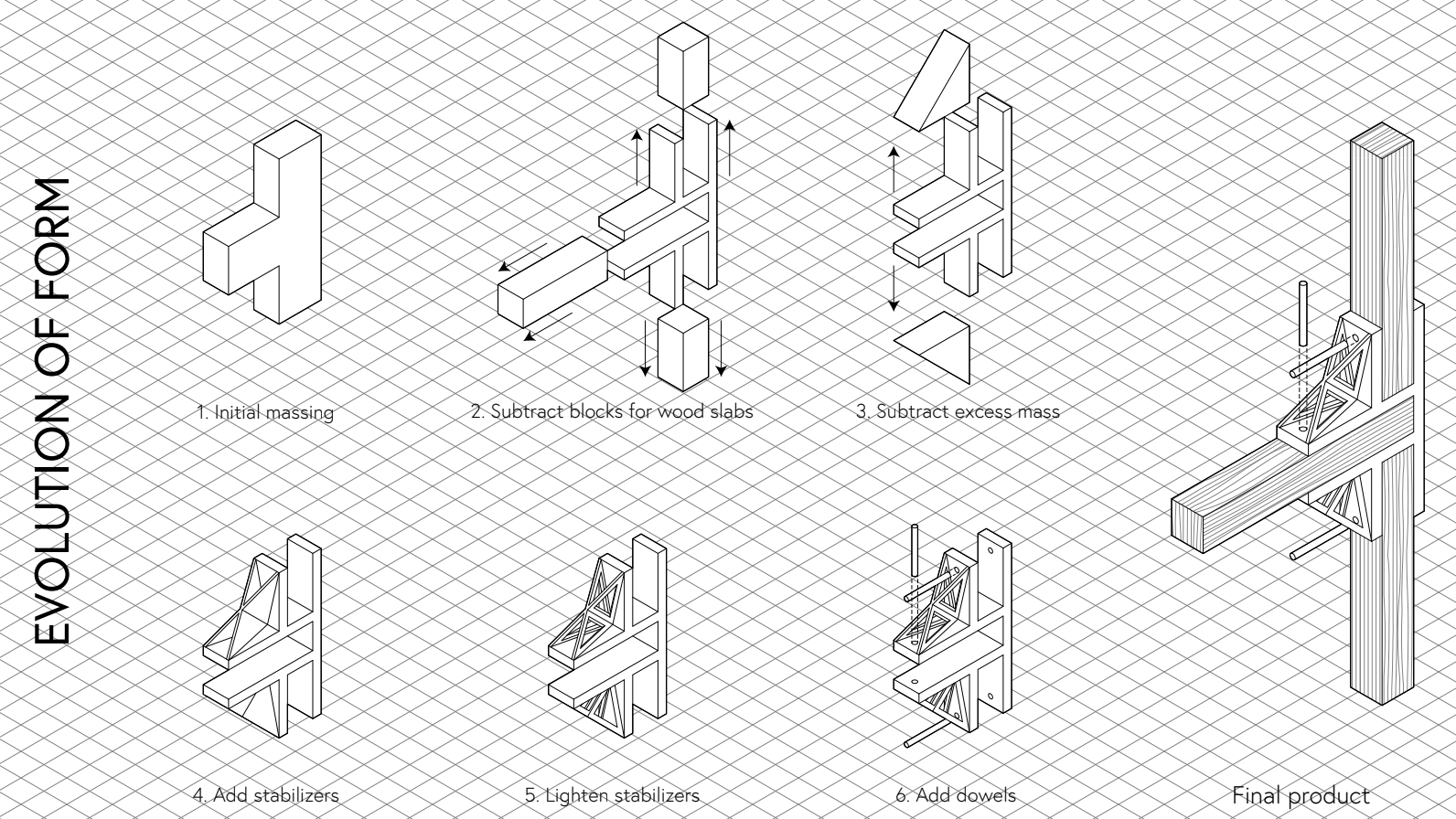 EVOLUTION OF FORM

1. Initial massing

2. Subtract blocks for wood slabs

3. Subtract excess mass

4. Add stabilizers

5. Lighten stabilizers

6. Add dowels

Final product